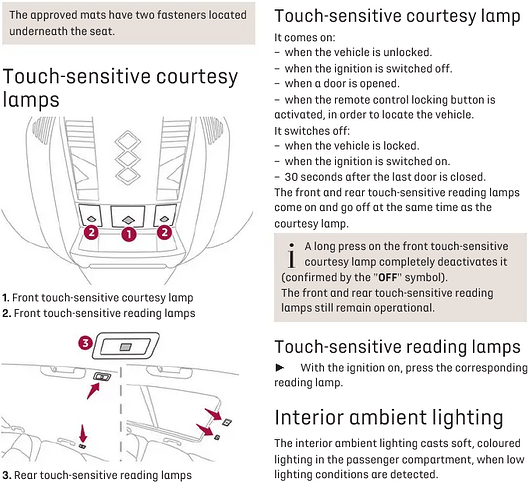 The approved mats have two fasteners located underneath the seat.

Touch-sensitive courtesy lamps

2

1

2

1. Front touch-sensitive courtesy lamp
2. Front touch-sensitive reading lamps

3

3. Rear touch-sensitive reading lamps

Touch-sensitive courtesy lamp

It comes on:
– when the vehicle is unlocked.
– when the ignition is switched off.
– when a door is opened.
– when the remote control locking button is activated, in order to locate the vehicle.
It switches off:
– when the vehicle is locked.
– when the ignition is switched on.
– 30 seconds after the last door is closed.
The front and rear touch-sensitive reading lamps come on and go off at the same time as the courtesy lamp.

i A long press on the front touch-sensitive courtesy lamp completely deactivates it (confirmed by the "OFF" symbol).
The front and rear touch-sensitive reading lamps still remain operational.

Touch-sensitive reading lamps

► With the ignition on, press the corresponding reading lamp.

Interior ambient lighting

The interior ambient lighting casts soft, coloured lighting in the passenger compartment, when low lighting conditions are detected.